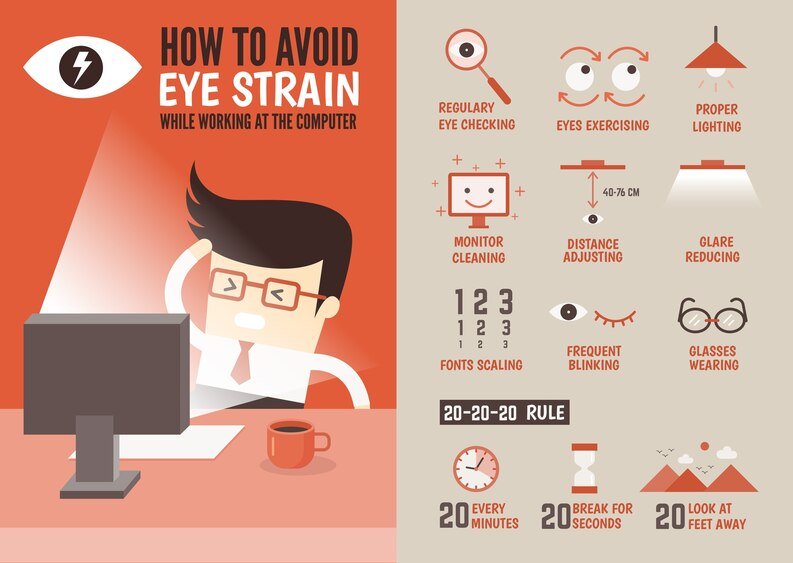 HOW TO AVOID
EYE STRAIN
WHILE WORKING AT THE COMPUTER

REGULARY EYE CHECKING

EYES EXERCISING

PROPER LIGHTING

MONITOR CLEANING

40-76 CM

DISTANCE ADJUSTING

GLARE REDUCING

1 2 3
1 2 3
1 2 3

FONTS SCALING

FREQUENT BLINKING

GLASSES WEARING

20-20-20 RULE

20 EVERY MINUTES

20 BREAK FOR SECONDS

20 LOOK AT FEET AWAY