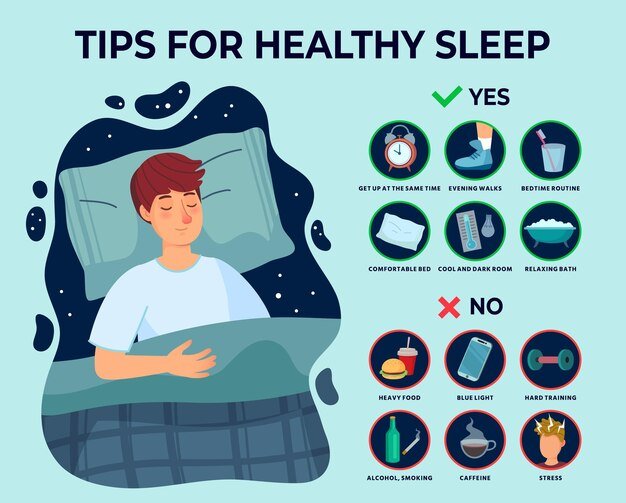 TIPS FOR HEALTHY SLEEP

YES

GET UP AT THE SAME TIME
EVENING WALKS
BEDTIME ROUTINE
COMFORTABLE BED
COOL AND DARK ROOM
RELAXING BATH

NO

HEAVY FOOD
BLUE LIGHT
HARD TRAINING
ALCOHOL, SMOKING
CAFFEINE
STRESS