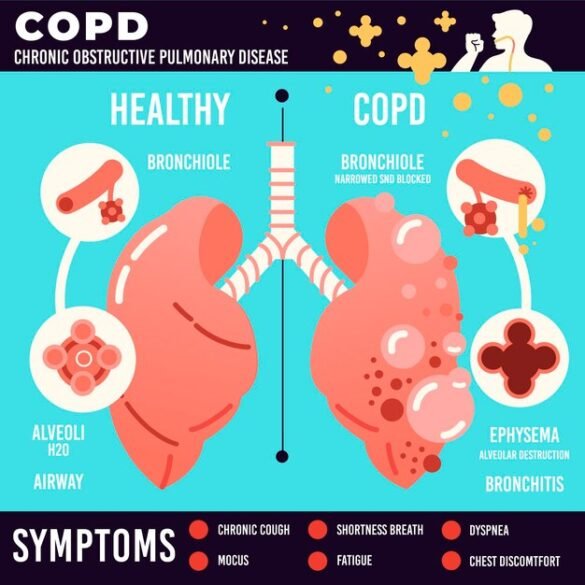 COPD
CHRONIC OBSTRUCTIVE PULMONARY DISEASE

HEALTHY

BRONCHIOLE

ALVEOLI
H2O

AIRWAY

COPD

BRONCHIOLE
NARROWED SND BLOCKED

EPHYSEMA
ALVEOLAR DESTRUCTION

BRONCHITIS

SYMPTOMS

CHRONIC COUGH
MOCUS
SHORTNESS BREATH
FATIGUE
DYSPNEA
CHEST DISCOMTFORT