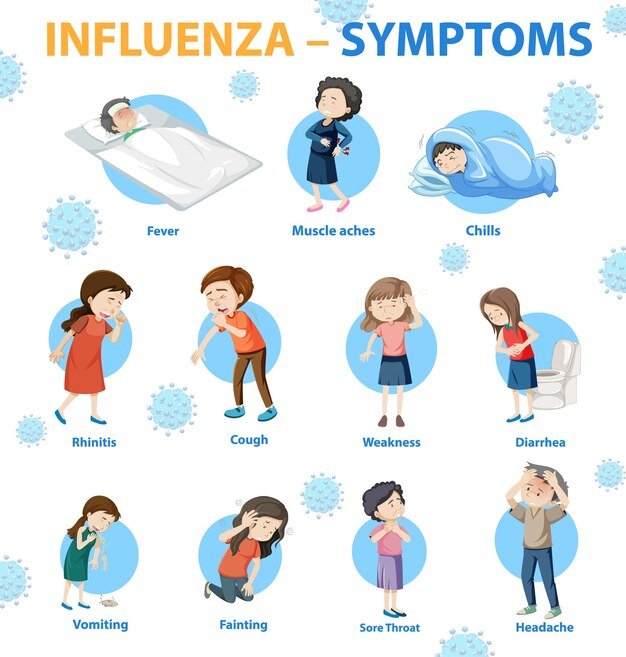 INFLUENZA – SYMPTOMS

Fever

Muscle aches

Chills

Rhinitis

Cough

Weakness

Diarrhea

Vomiting

Fainting

Sore Throat

Headache