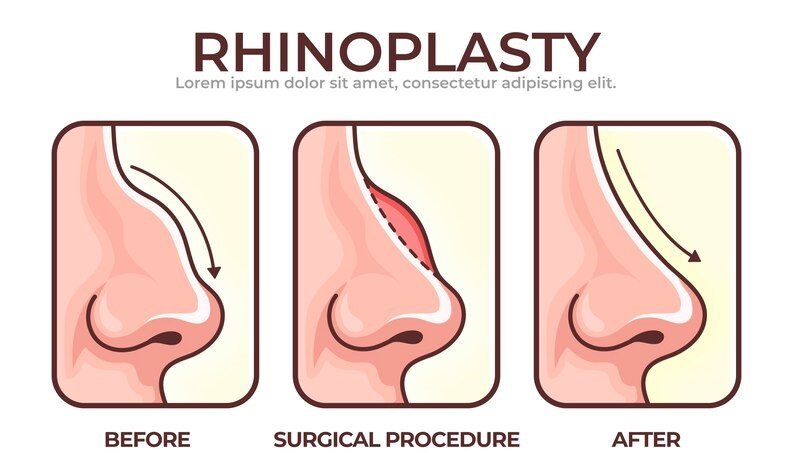 RHINOPLASTY
Lorem ipsum dolor sit amet, consectetur adipiscing elit.

BEFORE

SURGICAL PROCEDURE

AFTER