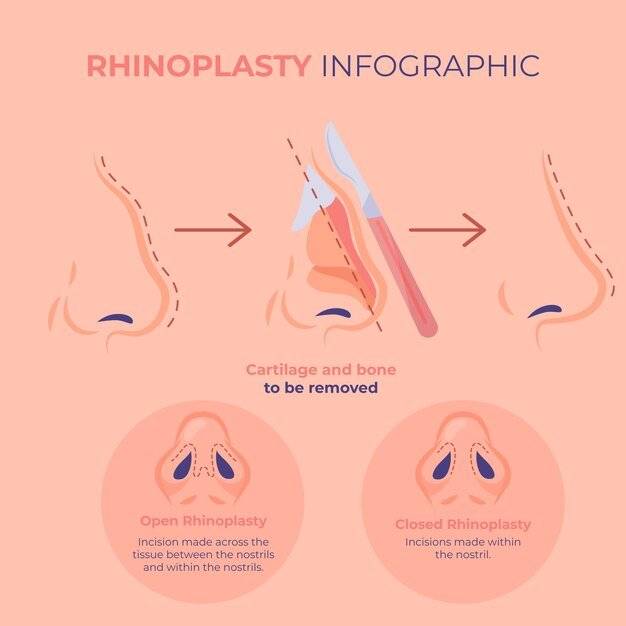 RHINOPLASTY INFOGRAPHIC

Cartilage and bone
to be removed

Open Rhinoplasty
Incision made across the tissue between the nostrils and within the nostrils.

Closed Rhinoplasty
Incisions made within the nostril.